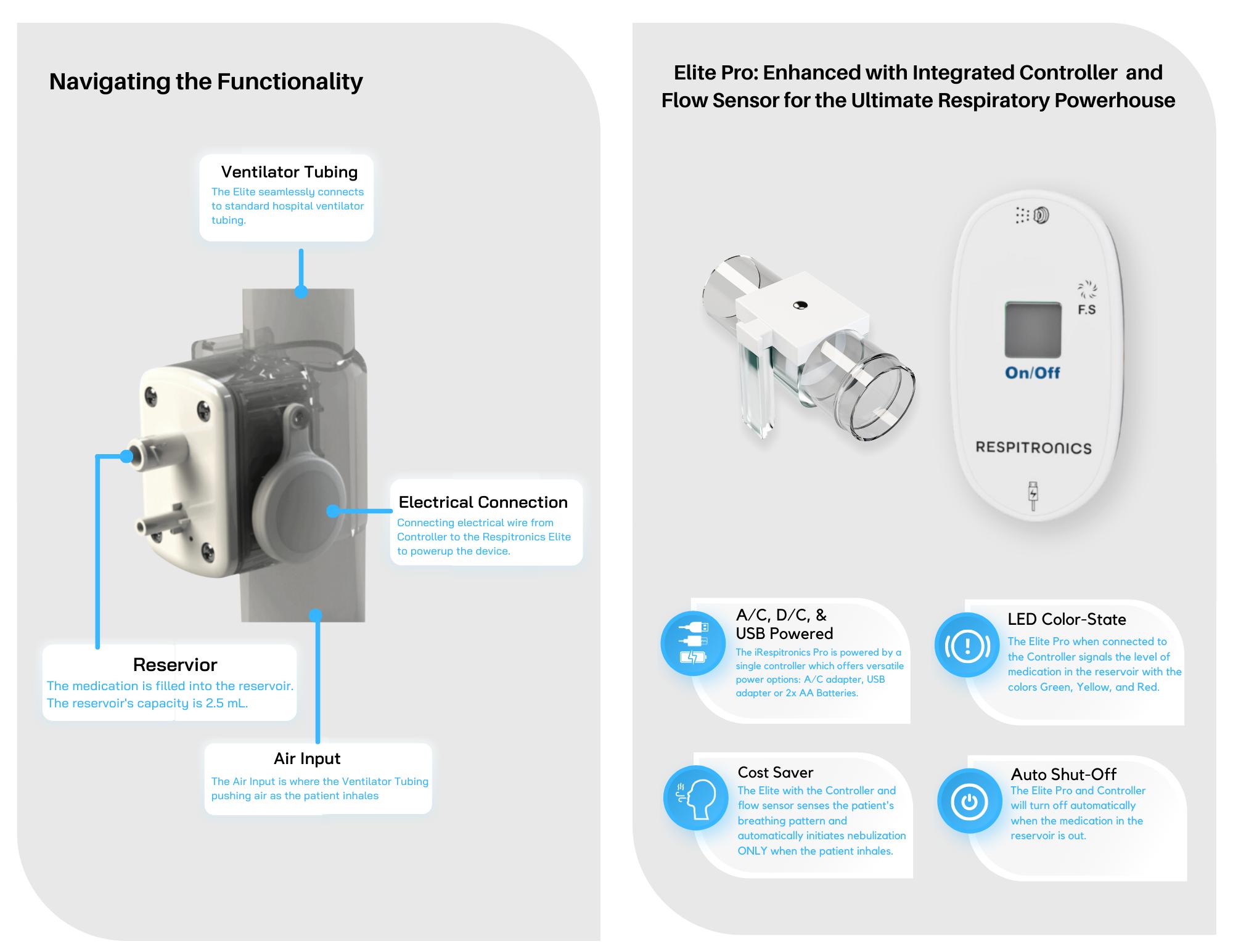 Navigating the Functionality

Ventilator Tubing
The Elite seamlessly connects to standard hospital ventilator tubing.

Electrical Connection
Connecting electrical wire from Controller to the Respitronics Elite to powerup the device.

Reservior
The medication is filled into the reservoir. The reservoir's capacity is 2.5 mL.

Air Input
The Air Input is where the Ventilator Tubing pushing air as the patient inhales

Elite Pro: Enhanced with Integrated Controller and Flow Sensor for the Ultimate Respiratory Powerhouse

F.S
On/Off
RESPITRONICS

A/C, D/C, & USB Powered
The iRespitronics Pro is powered by a single controller which offers versatile power options: A/C adapter, USB adapter or 2x AA Batteries.

LED Color-State
The Elite Pro when connected to the Controller signals the level of medication in the reservoir with the colors Green, Yellow, and Red.

Cost Saver
The Elite with the Controller and flow sensor senses the patient's breathing pattern and automatically initiates nebulization ONLY when the patient inhales.

Auto Shut-Off
The Elite Pro and Controller will turn off automatically when the medication in the reservoir is out.