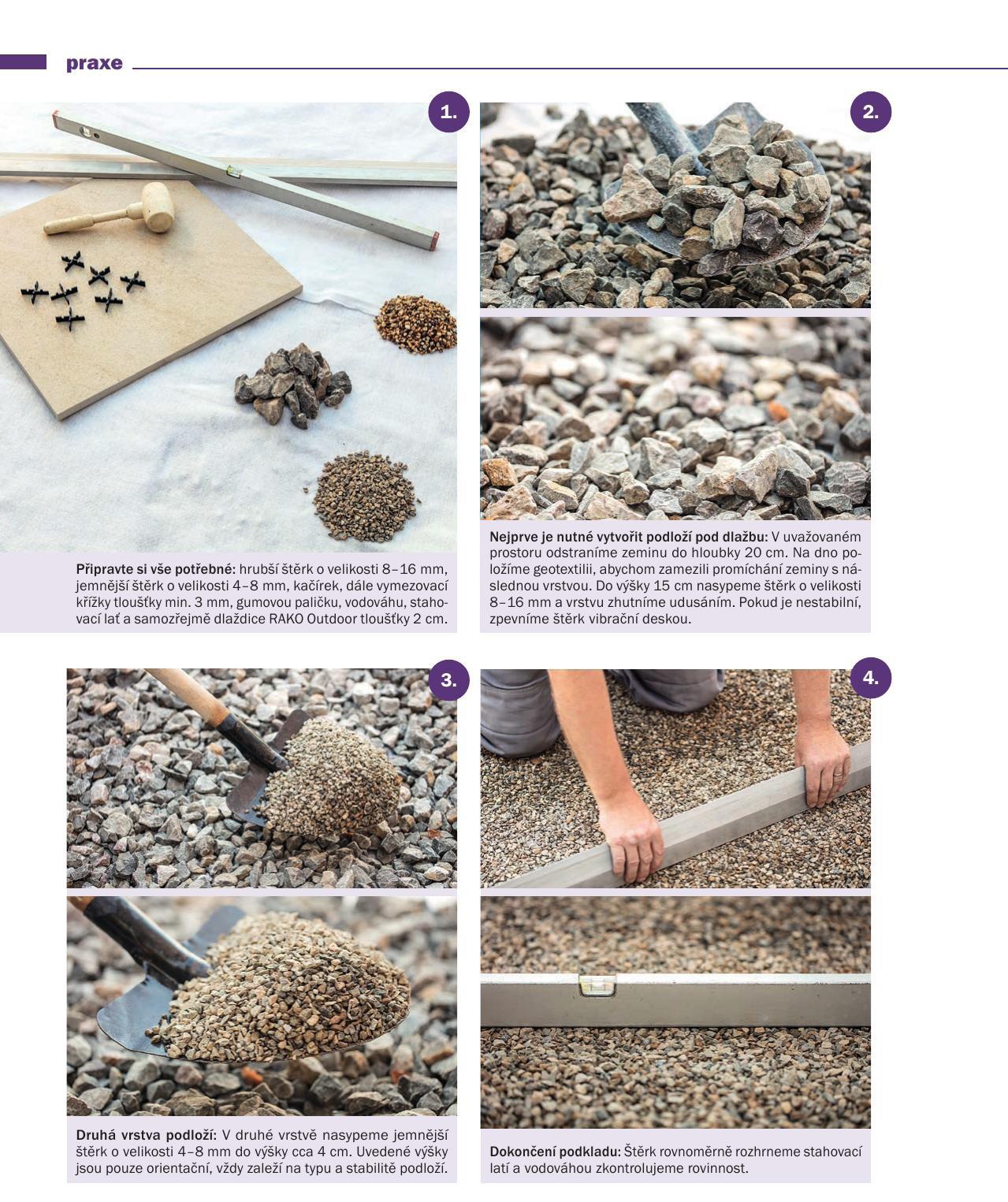 praxe

1.

Připravte si vše potřebné: hrubší štěrk o velikosti 8–16 mm, jemnější štěrk o velikosti 4–8 mm, kačírek, dále vymezovací křížky tloušťky min. 3 mm, gumovou paličku, vodováhu, stahovací lať a samozřejmě dlaždice RAKO Outdoor tloušťky 2 cm.

2.

Nejprve je nutné vytvořit podloží pod dlažbu: V uvažovaném prostoru odstraníme zeminu do hloubky 20 cm. Na dno položíme geotextilii, abychom zamezili promíchání zeminy s následnou vrstvou. Do výšky 15 cm nasypeme štěrk o velikosti 8–16 mm a vrstvu zhutníme udusáním. Pokud je nestabilní, zpevníme štěrk vibrační deskou.

3.

Druhá vrstva podloží: V druhé vrstvě nasypeme jemnější štěrk o velikosti 4–8 mm do výšky cca 4 cm. Uvedené výšky jsou pouze orientační, vždy zaleží na typu a stabilitě podloží.

4.

Dokončení podkladu: Štěrk rovnoměrně rozhrneme stahovací latí a vodováhou zkontrolujeme rovinnost.