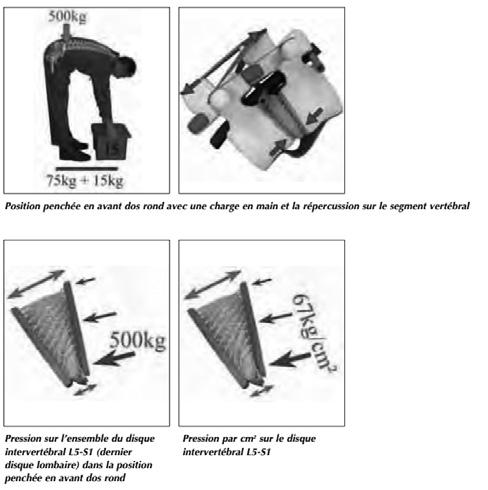 500kg

15

75kg + 15kg

Position penchée en avant dos rond avec une charge en main et la répercussion sur le segment vertébral

500kg

$67kg/cm^2$

Pression sur l'ensemble du disque intervertébral L5-S1 (dernier disque lombaire) dans la position penchée en avant dos rond

Pression par cm² sur le disque intervertébral L5-S1