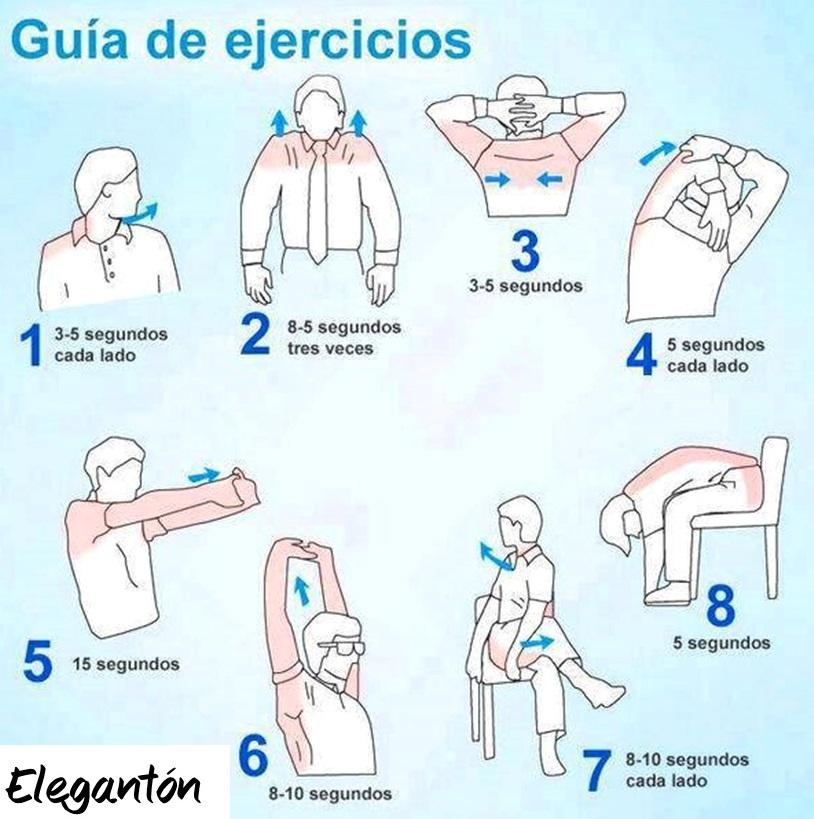 Guía de ejercicios

1 3-5 segundos cada lado

2 8-5 segundos tres veces

3 3-5 segundos

4 5 segundos cada lado

5 15 segundos

6 8-10 segundos

7 8-10 segundos cada lado

8 5 segundos

Elegantón