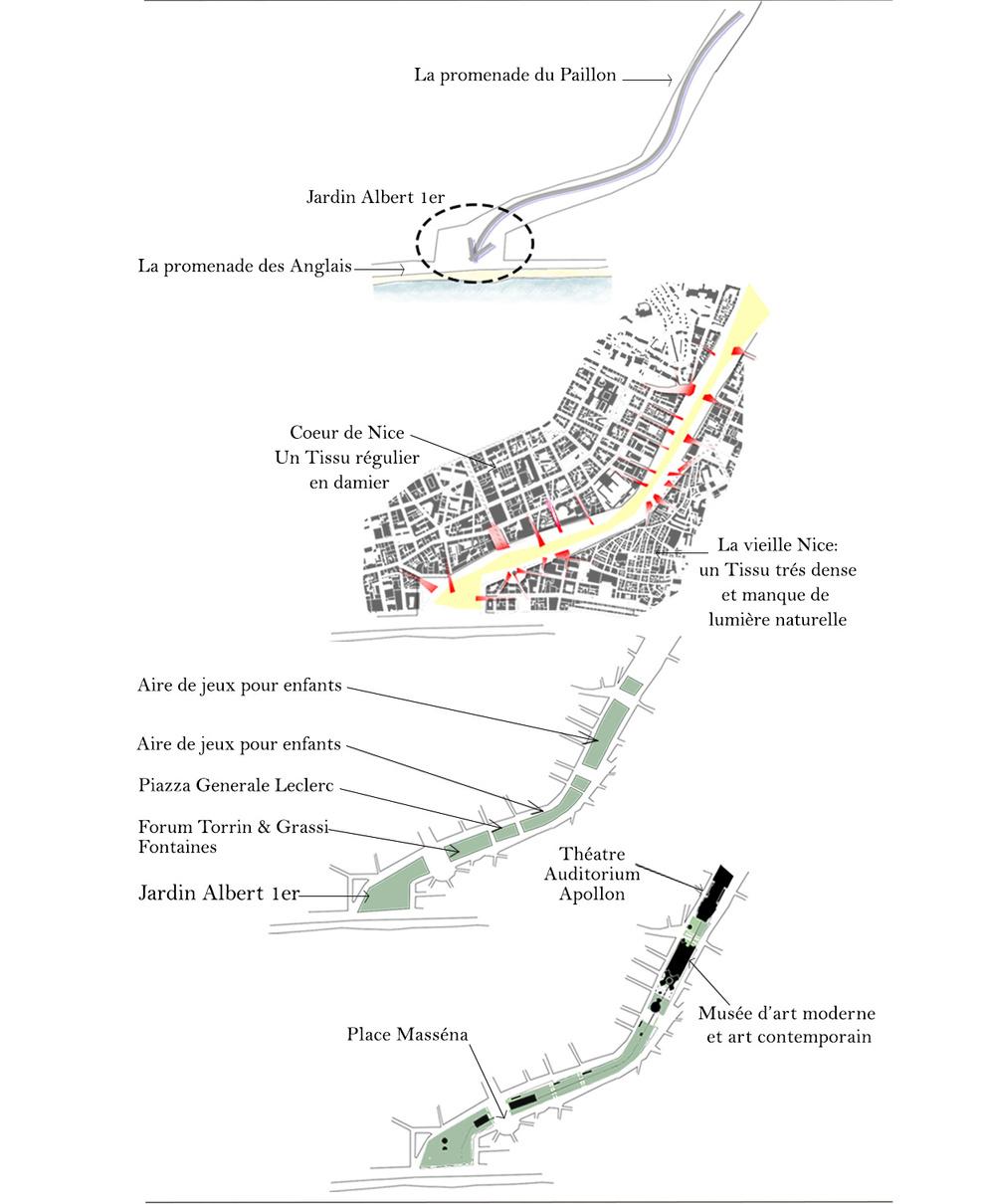 La promenade du Paillon

Jardin Albert 1er

La promenade des Anglais

Coeur de Nice
Un Tissu régulier
en damier

La vieille Nice:
un Tissu trés dense
et manque de
lumière naturelle

Aire de jeux pour enfants

Aire de jeux pour enfants

Piazza Generale Leclerc

Forum Torrin & Grassi
Fontaines

Jardin Albert 1er

Théatre
Auditorium
Apollon

Musée d'art moderne
et art contemporain

Place Masséna