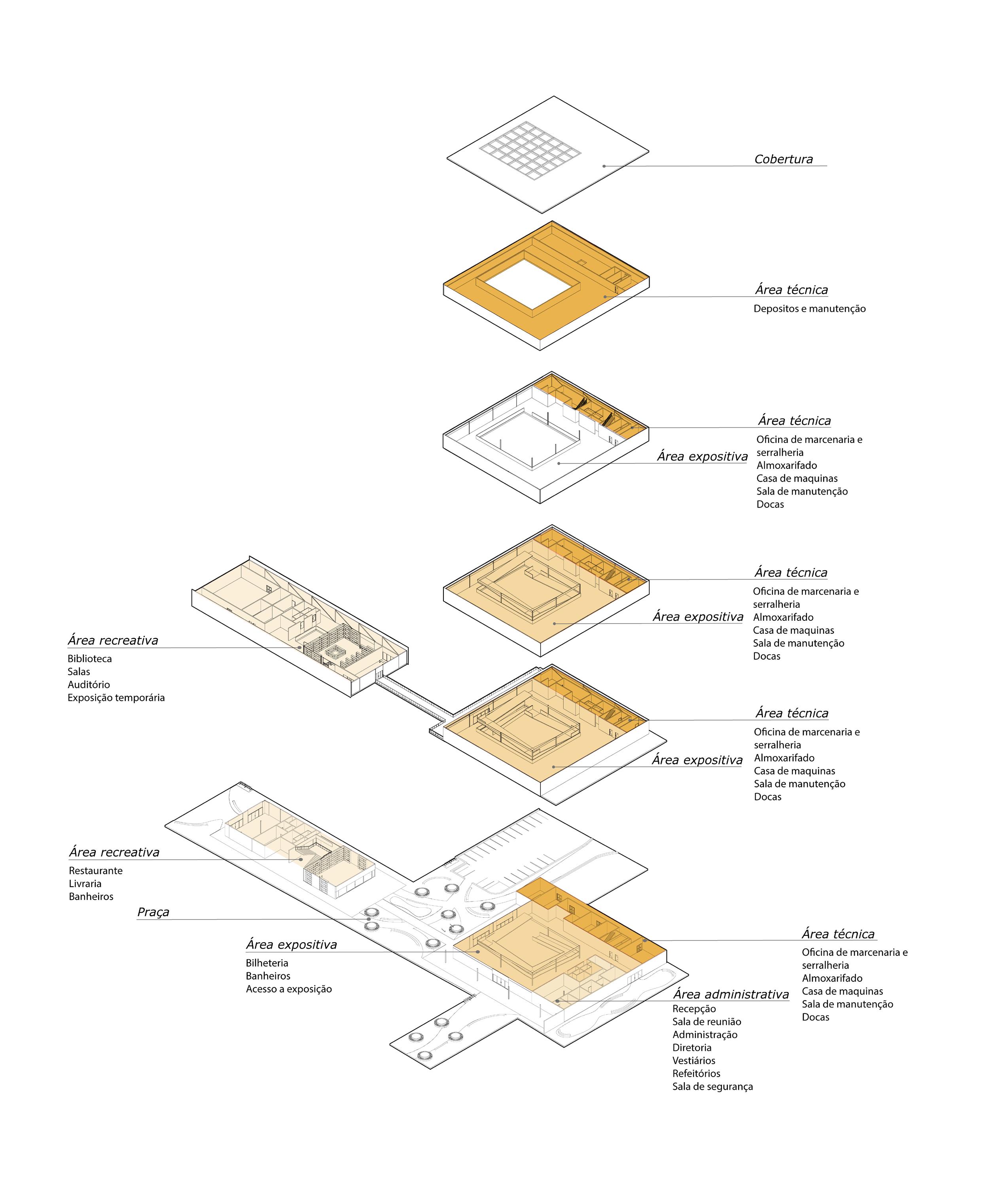 Cobertura

Área técnica
Depositos e manutenção

Área técnica
Oficina de marcenaria e serralheria
Almoxarifado
Casa de maquinas
Sala de manutenção
Docas

Área expositiva

Área técnica
Oficina de marcenaria e serralheria
Almoxarifado
Casa de maquinas
Sala de manutenção
Docas

Área expositiva

Área recreativa
Biblioteca
Salas
Auditório
Exposição temporária

Área técnica
Oficina de marcenaria e serralheria
Almoxarifado
Casa de maquinas
Sala de manutenção
Docas

Área expositiva

Área recreativa
Restaurante
Livraria
Banheiros

Praça

Área expositiva
Bilheteria
Banheiros
Acesso a exposição

Área técnica
Oficina de marcenaria e serralheria
Almoxarifado
Casa de maquinas
Sala de manutenção
Docas

Área administrativa
Recepção
Sala de reunião
Administração
Diretoria
Vestiários
Refeitórios
Sala de segurança