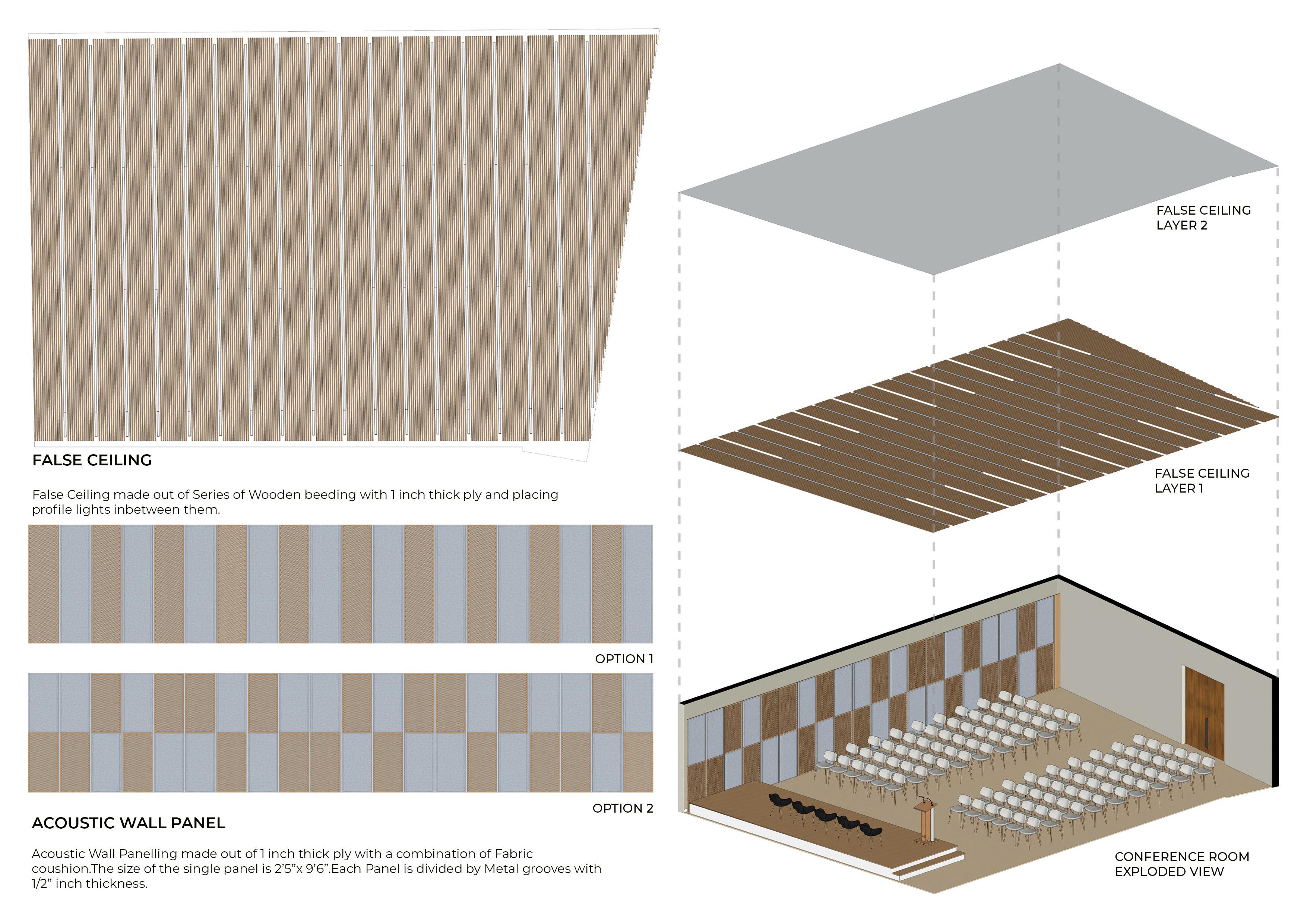 FALSE CEILING

False Ceiling made out of Series of Wooden beeding with 1 inch thick ply and placing profile lights inbetween them.

OPTION 1

OPTION 2

ACOUSTIC WALL PANEL

Acoustic Wall Panelling made out of 1 inch thick ply with a combination of Fabric coushion.The size of the single panel is 2'5"x 9'6".Each Panel is divided by Metal grooves with 1/2" inch thickness.

FALSE CEILING LAYER 2

FALSE CEILING LAYER 1

CONFERENCE ROOM EXPLODED VIEW