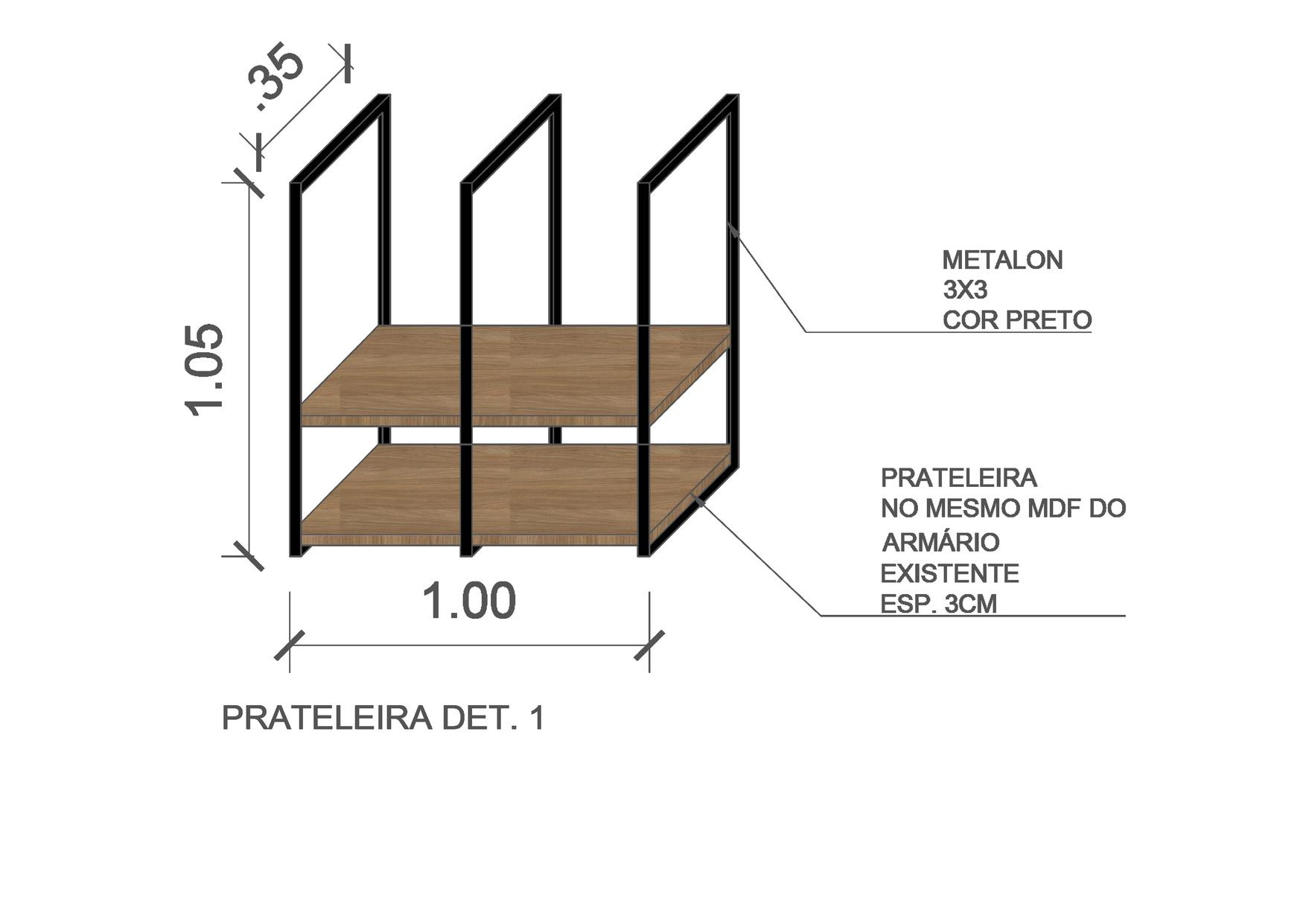 .35

1.05

METALON
3X3
COR PRETO

PRATELEIRA
NO MESMO MDF DO
ARMÁRIO
EXISTENTE
ESP. 3CM

1.00

PRATELEIRA DET. 1