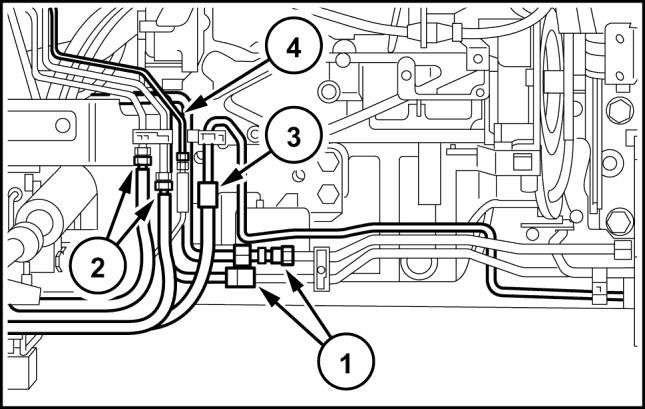 4
3
2
1