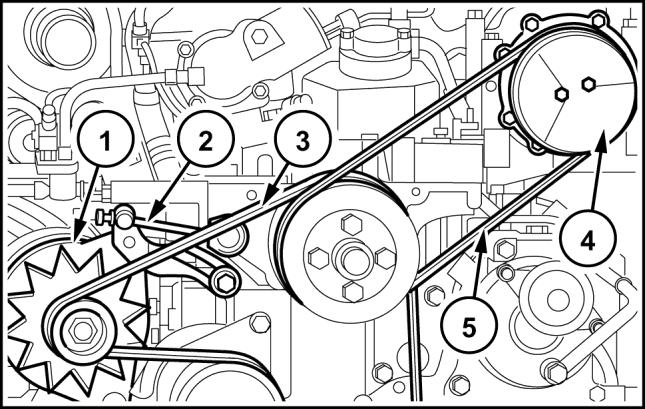 1
2
3
4
5