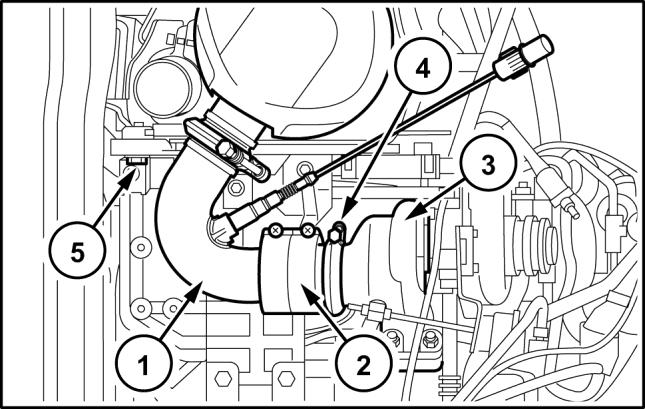 4
3
5
1
2