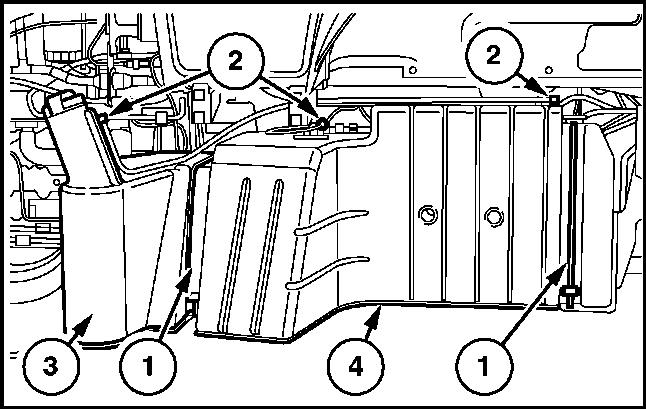 2
2
3
1
4
1