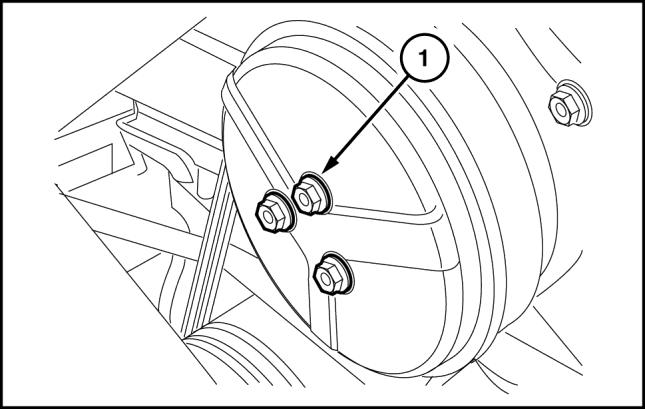 1