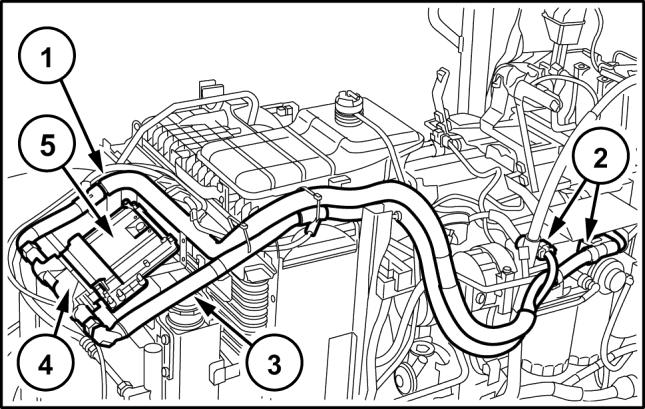 1
5
2
4
3