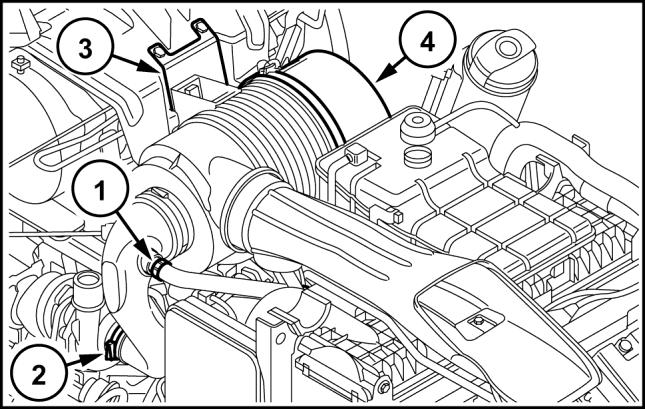 3
4
1
2