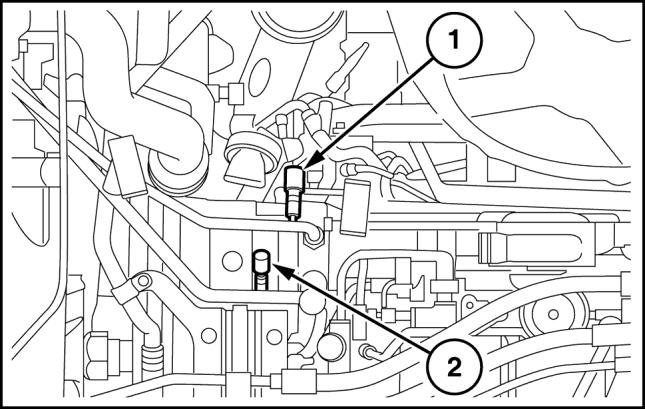 1

2