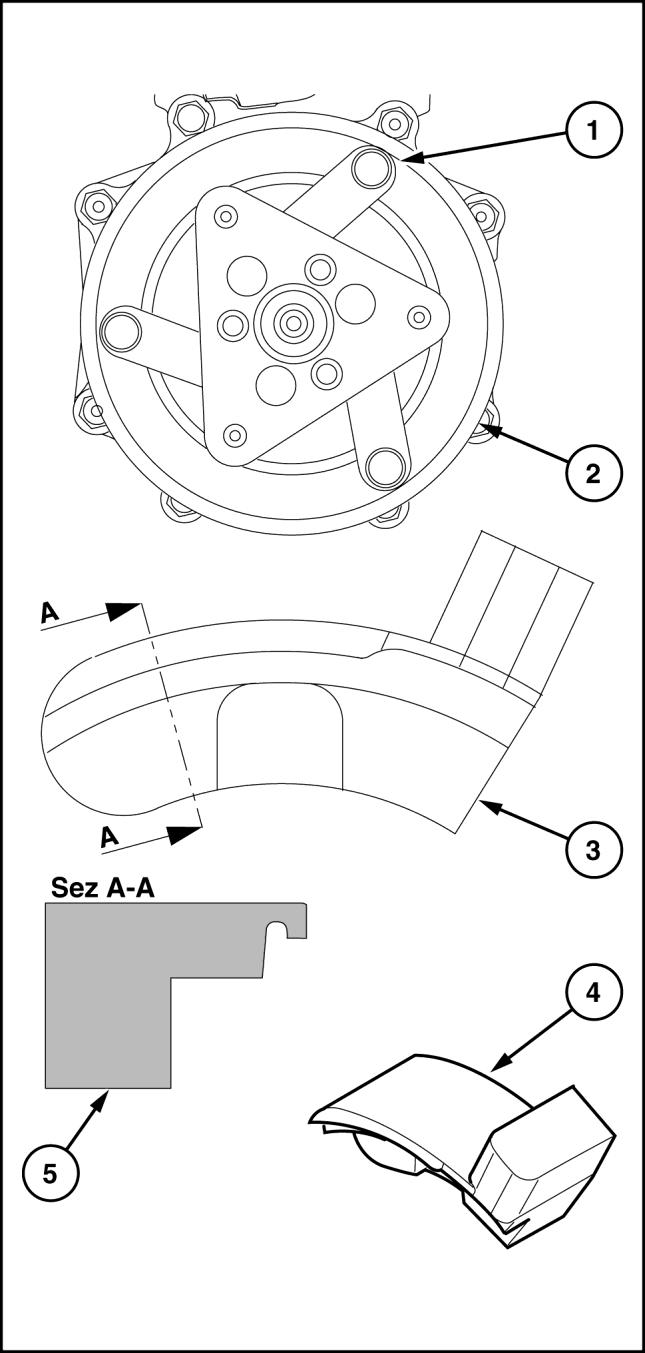 1

2

A

A

3

Sez A-A

4

5