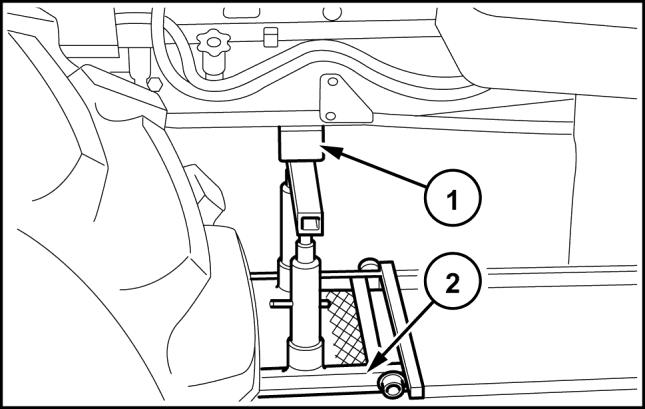 1
2