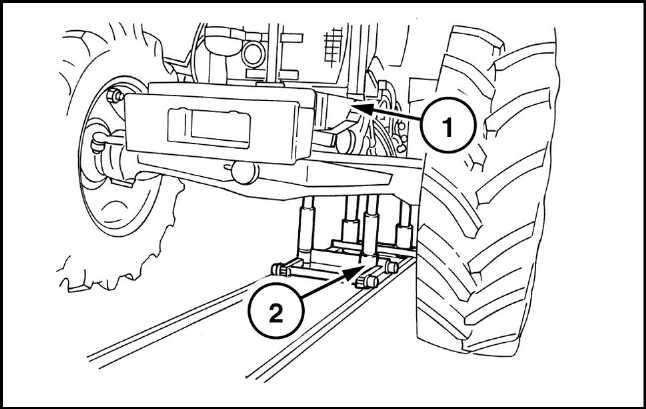 1
2