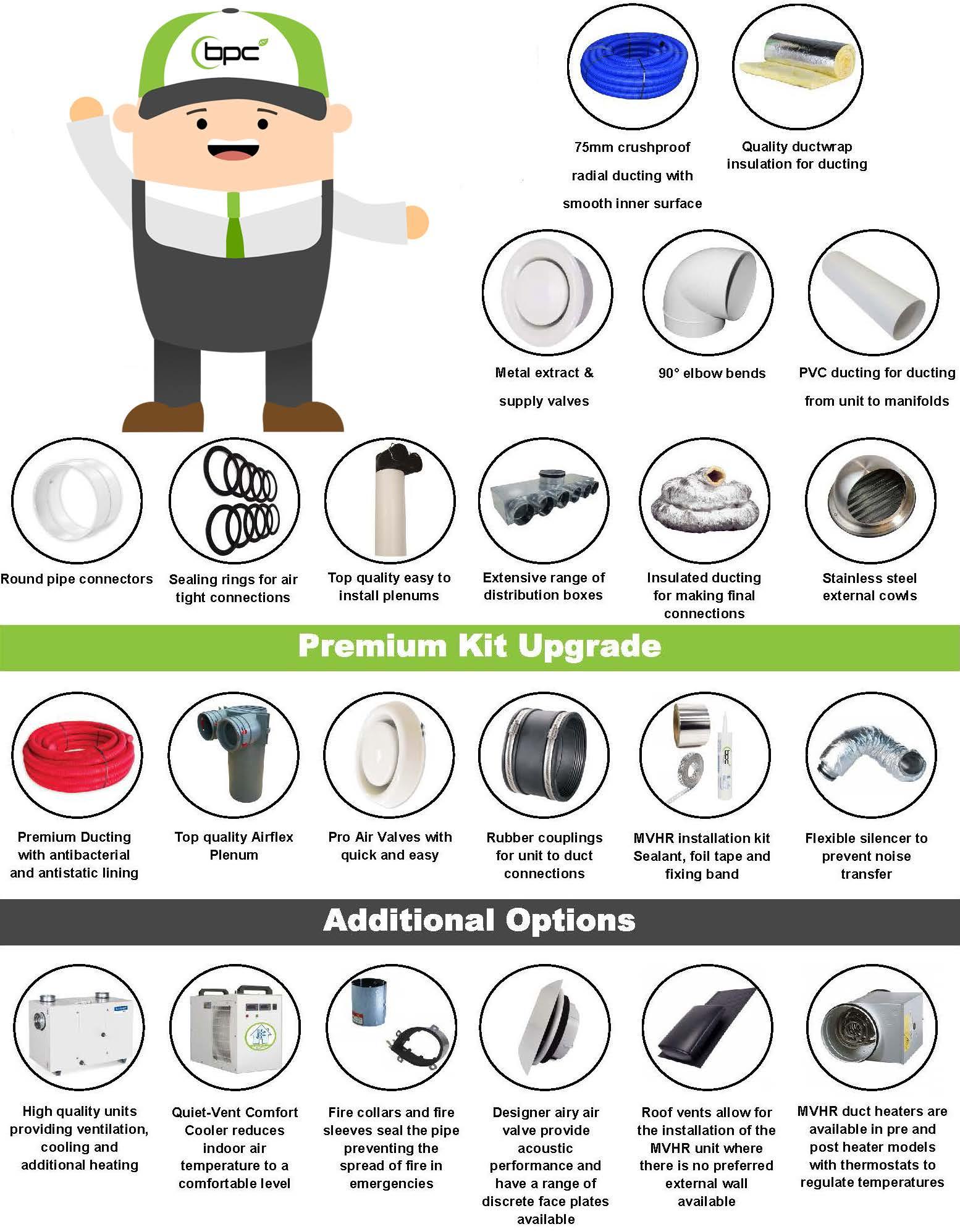 bpc

75mm crushproof radial ducting with smooth inner surface

Quality ductwrap insulation for ducting

Metal extract & supply valves

90° elbow bends

PVC ducting for ducting from unit to manifolds

Round pipe connectors

Sealing rings for air tight connections

Top quality easy to install plenums

Extensive range of distribution boxes

Insulated ducting for making final connections

Stainless steel external cowls

Premium Kit Upgrade

Premium Ducting with antibacterial and antistatic lining

Top quality Airflex Plenum

Pro Air Valves with quick and easy

Rubber couplings for unit to duct connections

MVHR installation kit Sealant, foil tape and fixing band

Flexible silencer to prevent noise transfer

Additional Options

High quality units providing ventilation, cooling and additional heating

Quiet-Vent Comfort Cooler reduces indoor air temperature to a comfortable level

Fire collars and fire sleeves seal the pipe preventing the spread of fire in emergencies

Designer airy air valve provide acoustic performance and have a range of discrete face plates available

Roof vents allow for the installation of the MVHR unit where there is no preferred external wall available

MVHR duct heaters are available in pre and post heater models with thermostats to regulate temperatures