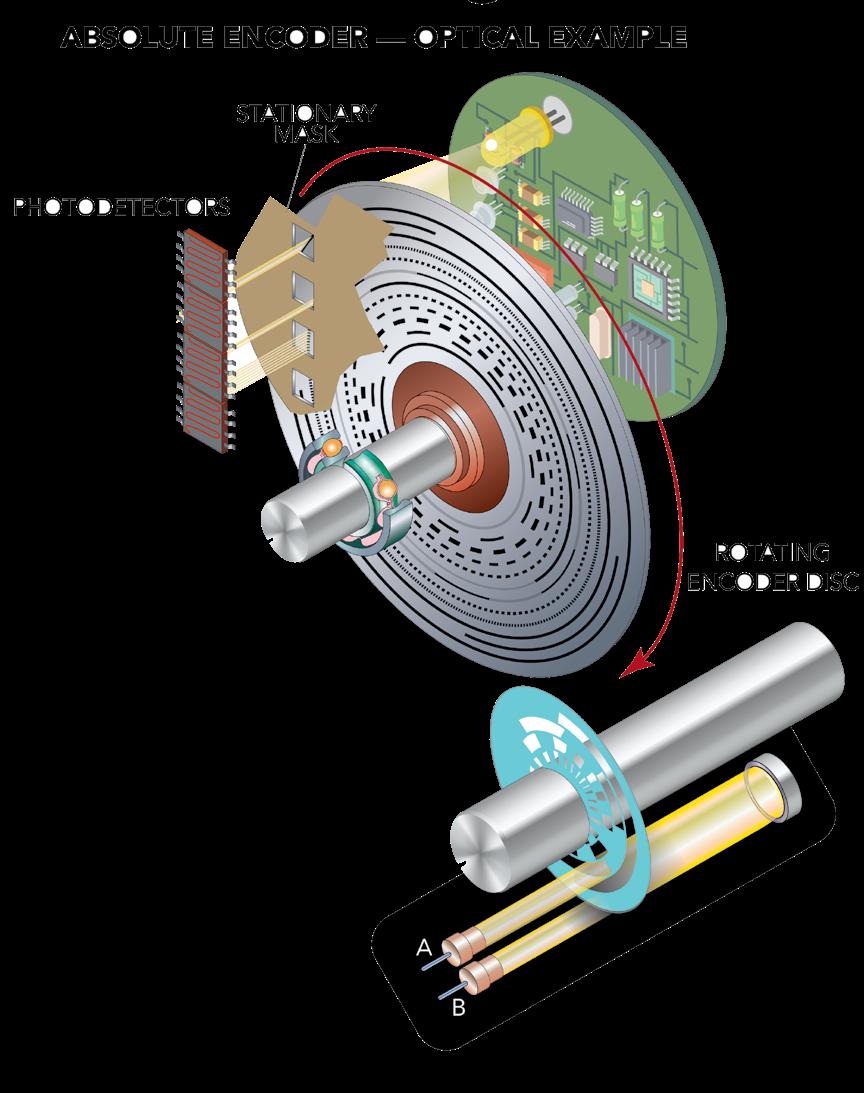 ABSOLUTE ENCODER — OPTICAL EXAMPLE

STATIONARY MASK

PHOTODETECTORS

ROTATING ENCODER DISC

A

B