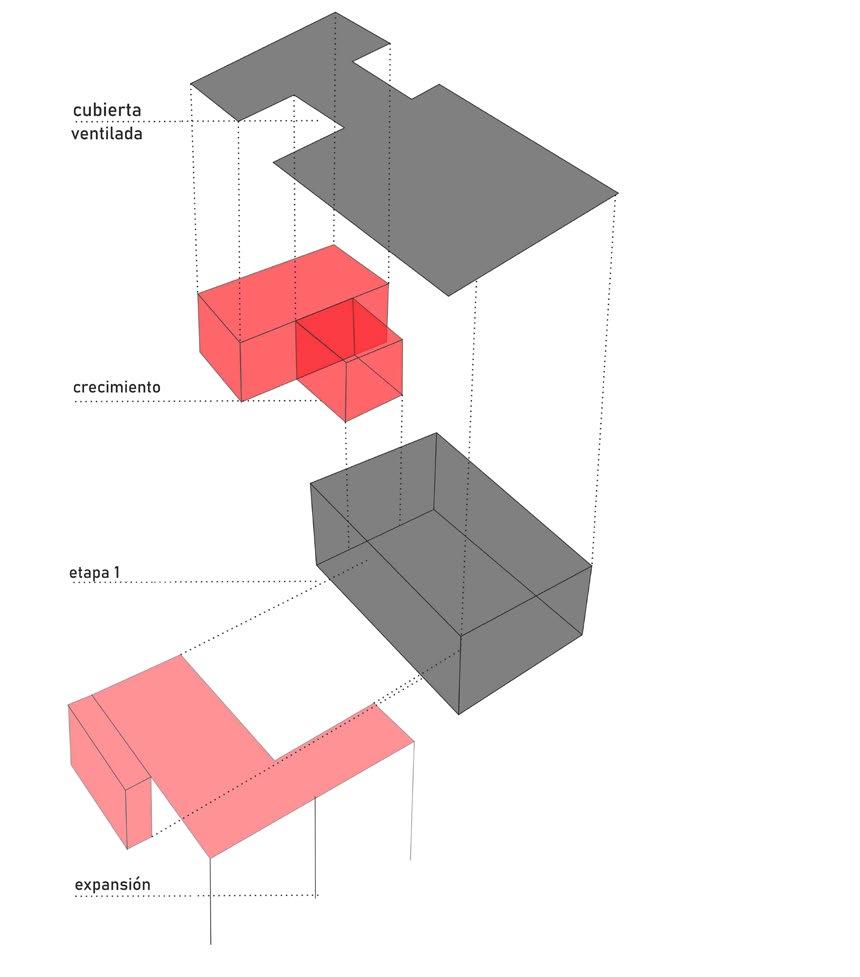 cubierta ventilada

crecimiento

etapa 1

expansión