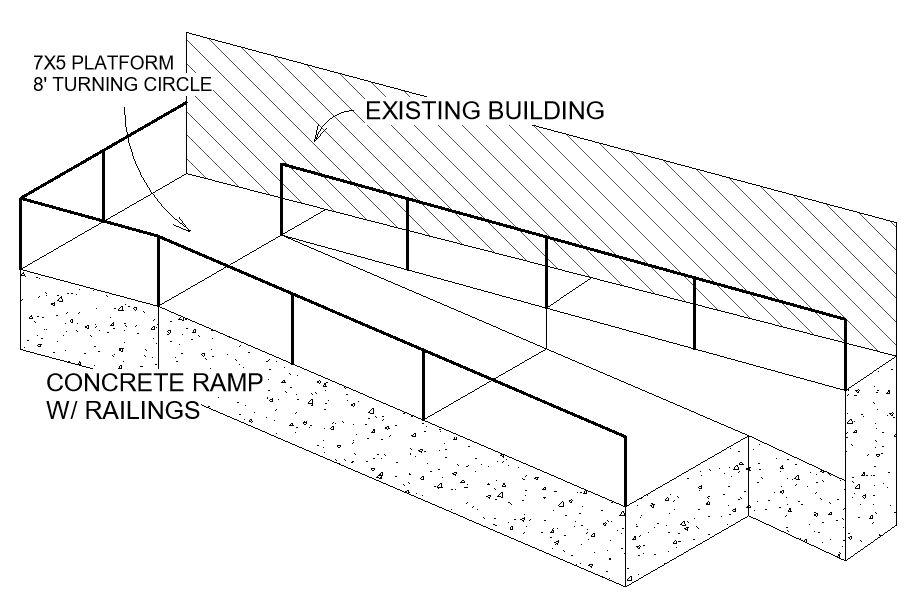 7X5 PLATFORM
8' TURNING CIRCLE

EXISTING BUILDING

CONCRETE RAMP
W/ RAILINGS