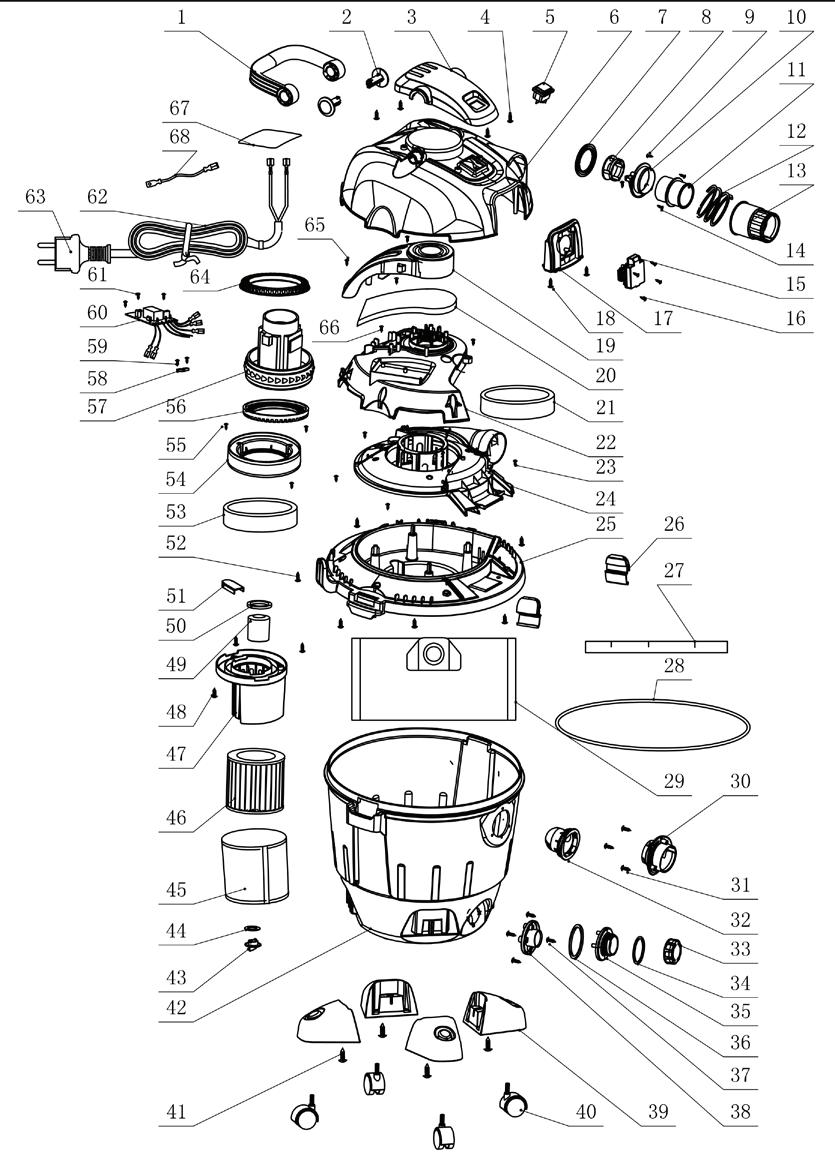 1 2 3 4 5 6 7 8 9 10
11
12
13
14
15
16
17
18
19
20
21
22
23
24
25
26
27
28
29
30
31
32
33
34
35
36
37
38
39
40
41
42
43
44
45
46
47
48
49
50
51
52
53
54
55
56
57
58
59
60
61
62
63
64
65
66
67
68