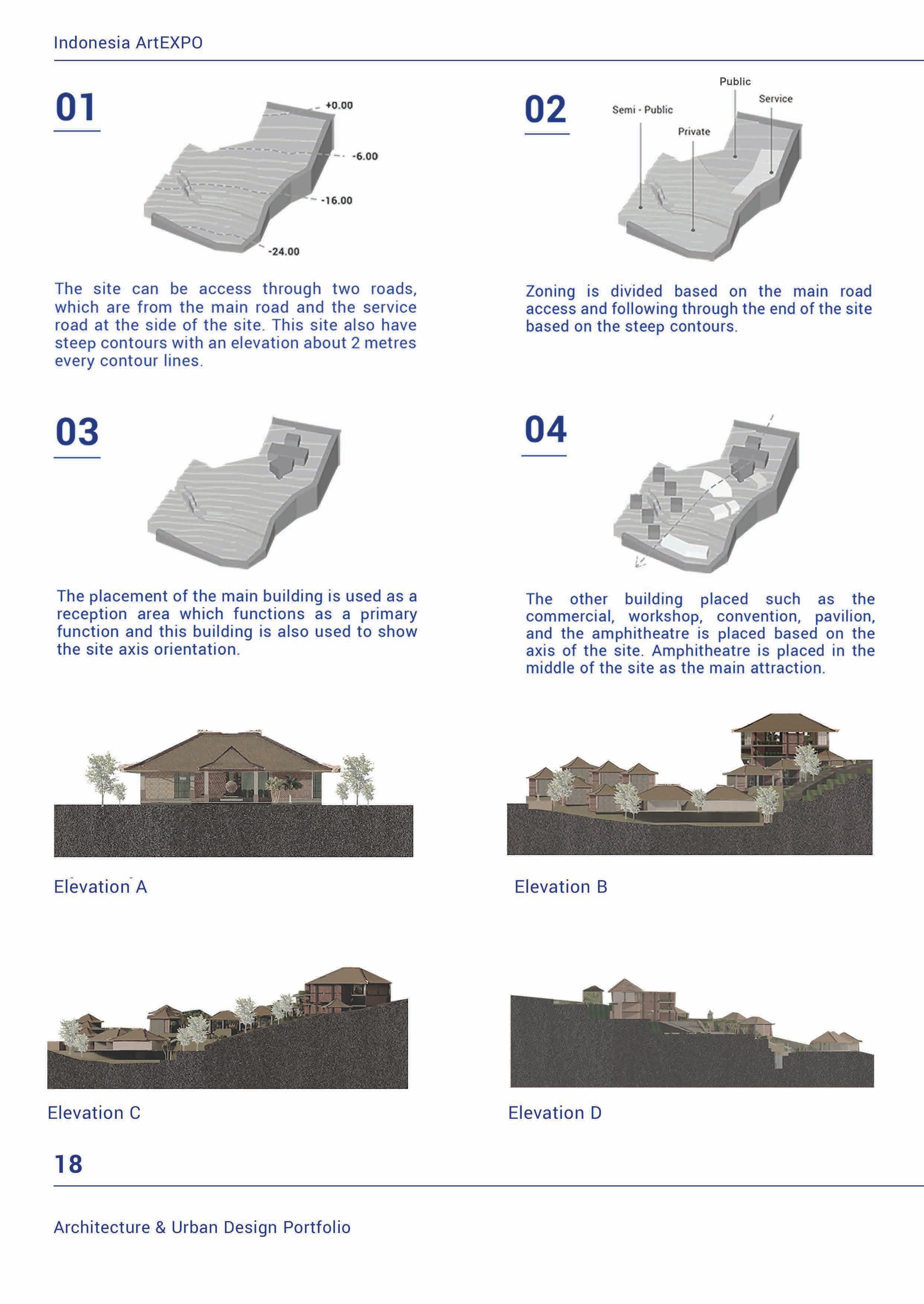 Indonesia ArtEXPO

01

+0.00

-6.00

-16.00

-24.00

The site can be access through two roads, which are from the main road and the service road at the side of the site. This site also have steep contours with an elevation about 2 metres every contour lines.

02

Public

Service

Semi - Public

Private

Zoning is divided based on the main road access and following through the end of the site based on the steep contours.

03

The placement of the main building is used as a reception area which functions as a primary function and this building is also used to show the site axis orientation.

04

The other building placed such as the commercial, workshop, convention, pavilion, and the amphitheatre is placed based on the axis of the site. Amphitheatre is placed in the middle of the site as the main attraction.

Elevation A

Elevation B

Elevation C

Elevation D

18

Architecture & Urban Design Portfolio