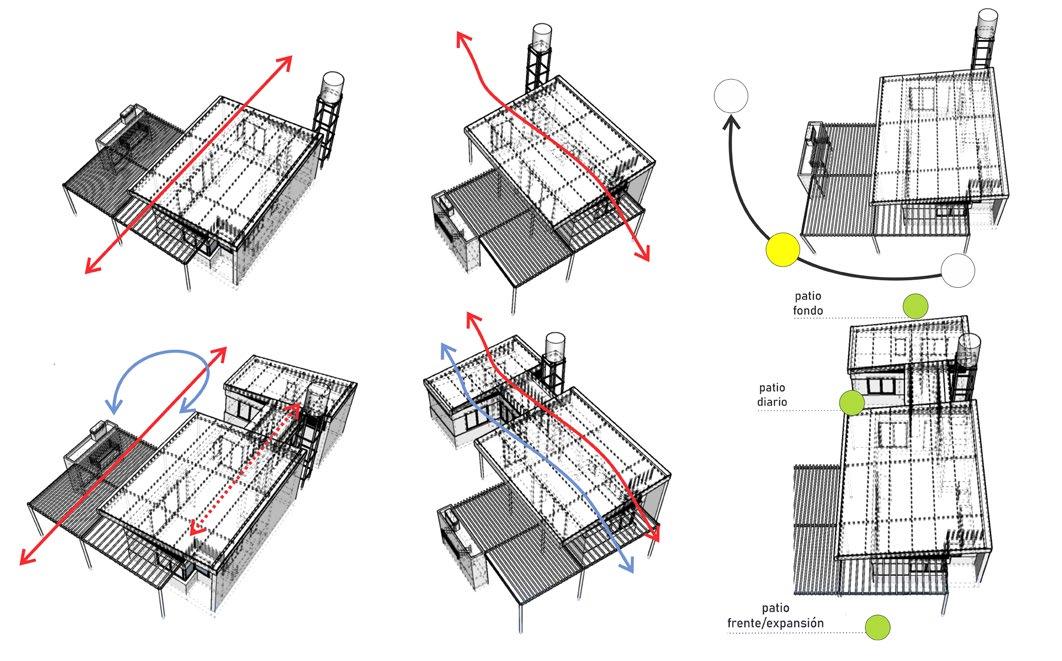 patio
fondo

patio
diario

patio
frente/expansión