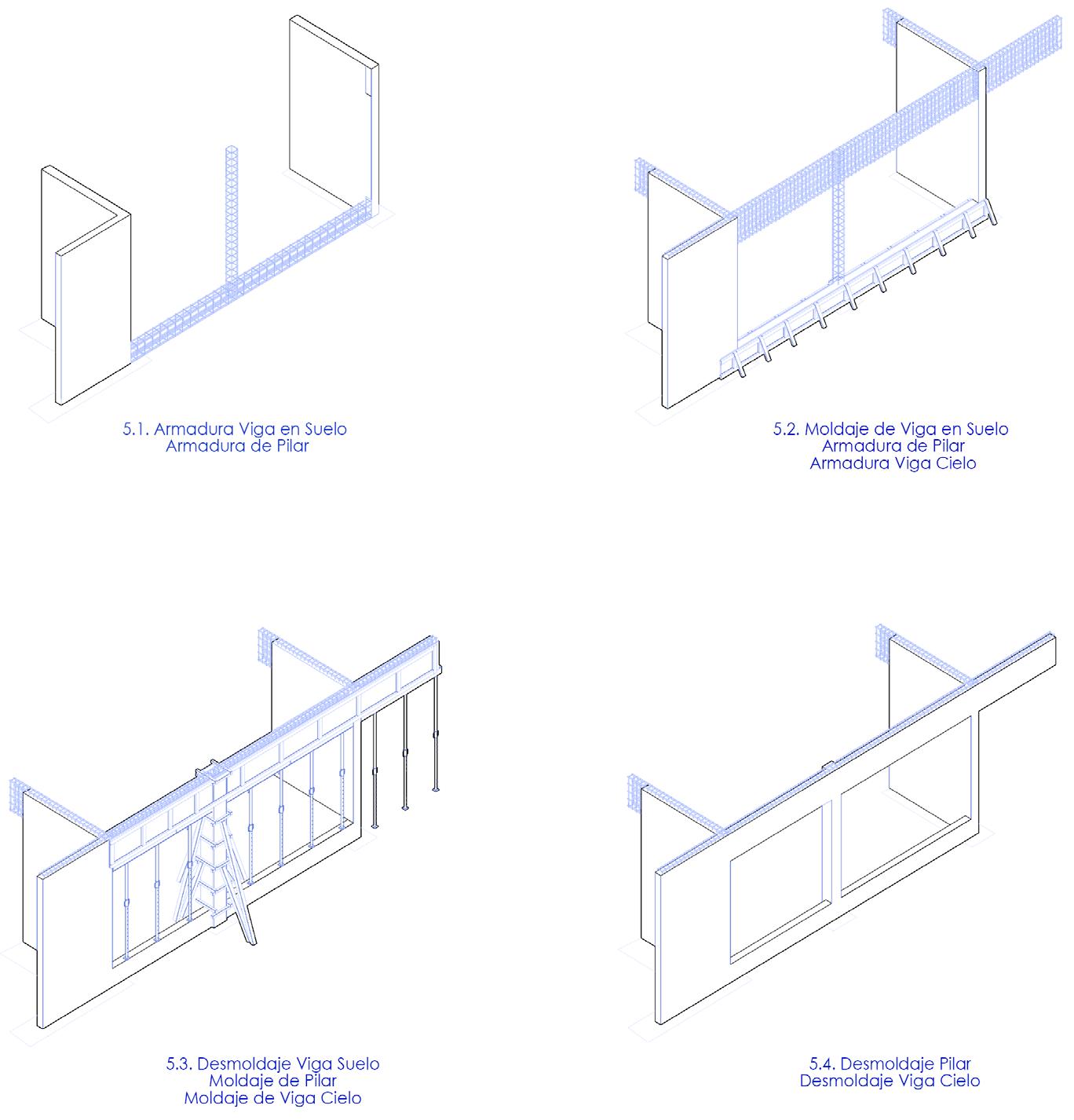 5.1. Armadura Viga en Suelo
Armadura de Pilar

5.2. Moldaje de Viga en Suelo
Armadura de Pilar
Armadura Viga Cielo

5.3. Desmoldaje Viga Suelo
Moldaje de Pilar
Moldaje de Viga Cielo

5.4. Desmoldaje Pilar
Desmoldaje Viga Cielo