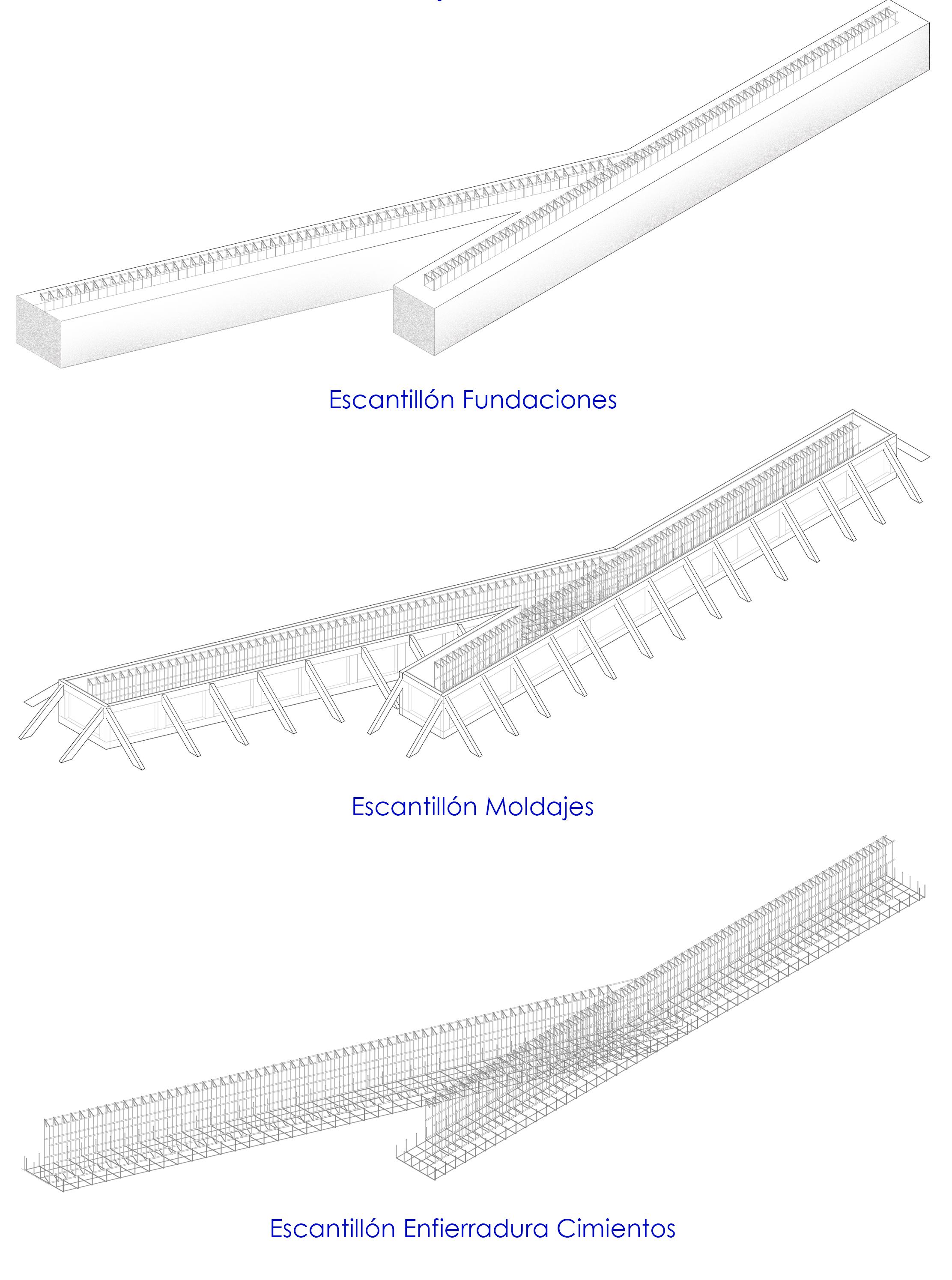 Escantillón Fundaciones

Escantillón Moldajes

Escantillón Enfierradura Cimientos