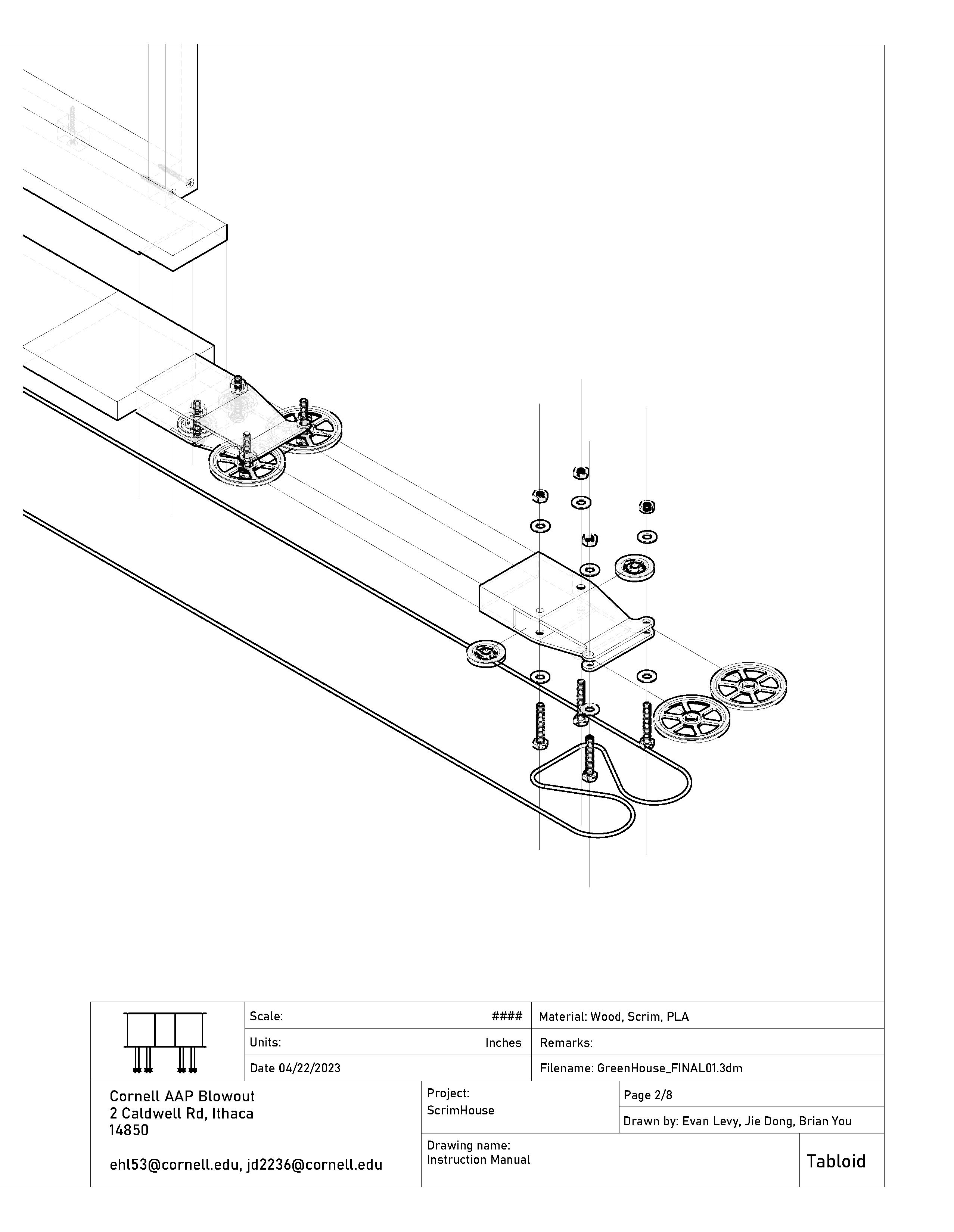 Scale: ####
Material: Wood, Scrim, PLA
Units: Inches
Remarks:
Date 04/22/2023
Filename: GreenHouse_FINAL01.3dm

Cornell AAP Blowout
2 Caldwell Rd, Ithaca
14850

ehl53@cornell.edu, jd2236@cornell.edu

Project:
ScrimHouse

Page 2/8
Drawn by: Evan Levy, Jie Dong, Brian You

Drawing name:
Instruction Manual

Tabloid