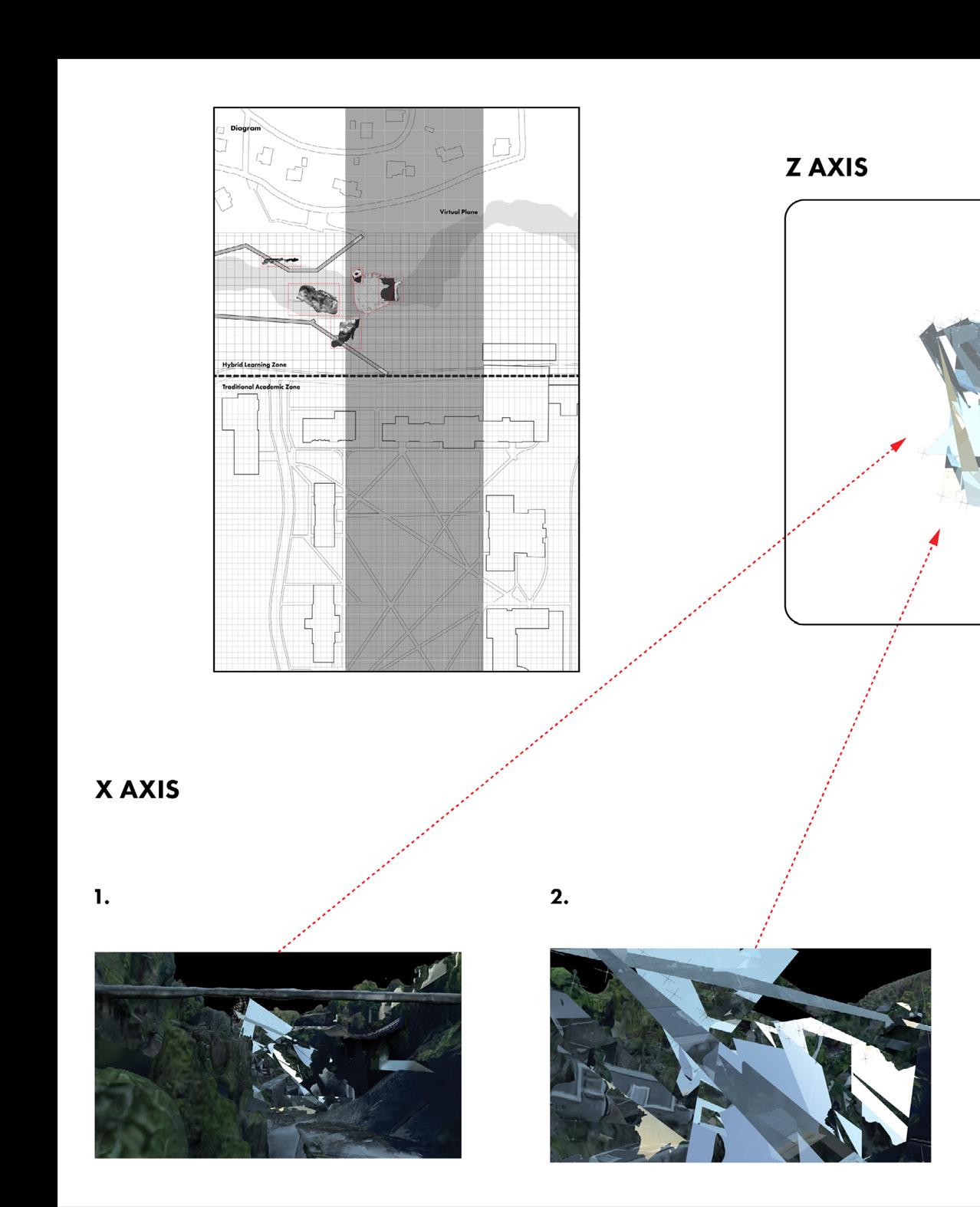 Diagram

Virtual Plane

Hybrid Learning Zone

Traditional Academic Zone

Z AXIS

X AXIS

1.

2.