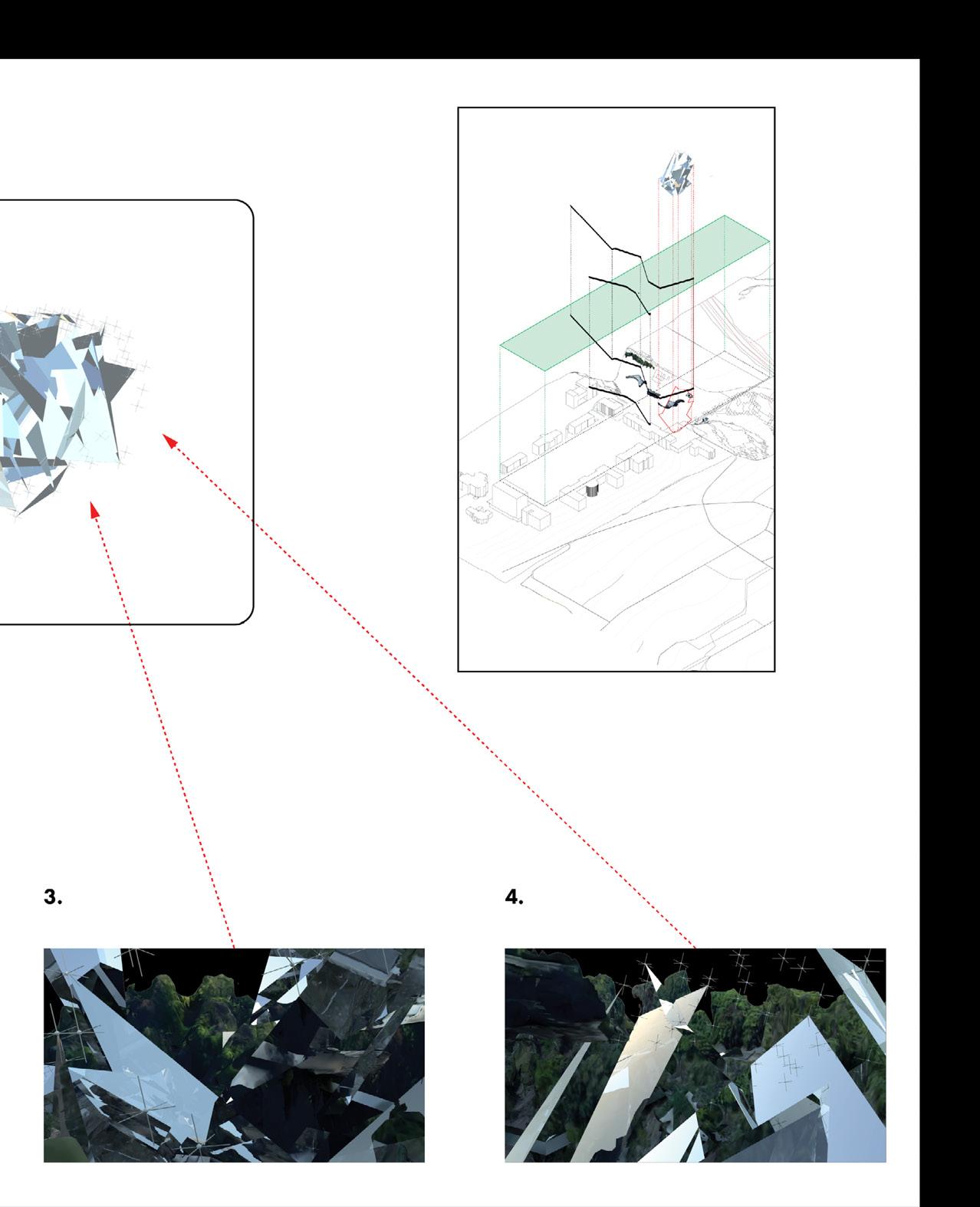 3.

4.