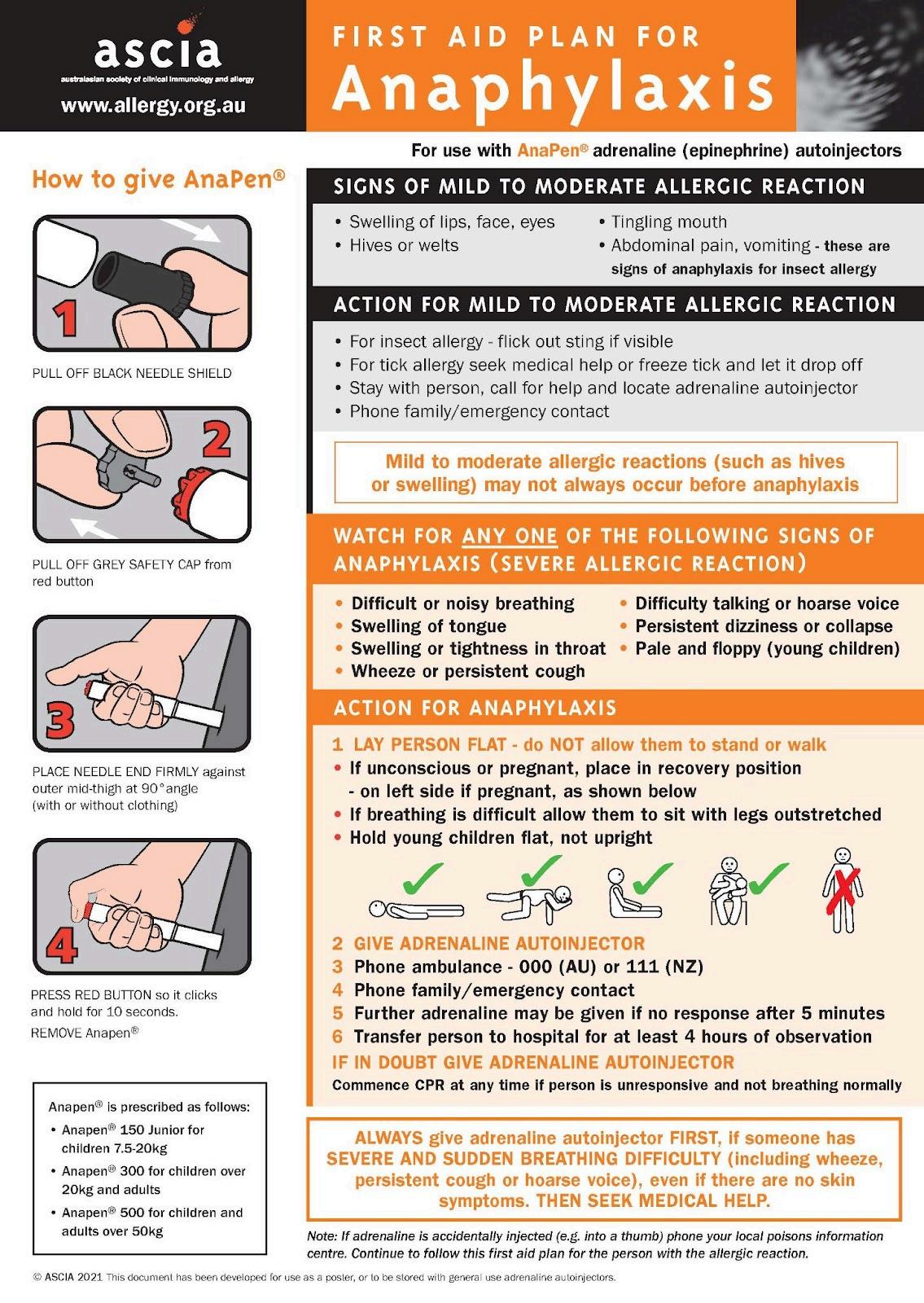 ascia
australasian society of clinical immunology and allergy
www.allergy.org.au

FIRST AID PLAN FOR
Anaphylaxis

For use with AnaPen® adrenaline (epinephrine) autoinjectors

How to give AnaPen®

1

PULL OFF BLACK NEEDLE SHIELD

2

PULL OFF GREY SAFETY CAP from red button

3

PLACE NEEDLE END FIRMLY against outer mid-thigh at 90° angle (with or without clothing)

4

PRESS RED BUTTON so it clicks and hold for 10 seconds.
REMOVE Anapen®

Anapen® is prescribed as follows:
• Anapen® 150 Junior for children 7.5-20kg
• Anapen® 300 for children over 20kg and adults
• Anapen® 500 for children and adults over 50kg

SIGNS OF MILD TO MODERATE ALLERGIC REACTION

• Swelling of lips, face, eyes
• Hives or welts
• Tingling mouth
• Abdominal pain, vomiting - these are signs of anaphylaxis for insect allergy

ACTION FOR MILD TO MODERATE ALLERGIC REACTION

• For insect allergy - flick out sting if visible
• For tick allergy seek medical help or freeze tick and let it drop off
• Stay with person, call for help and locate adrenaline autoinjector
• Phone family/emergency contact

Mild to moderate allergic reactions (such as hives or swelling) may not always occur before anaphylaxis

WATCH FOR ANY ONE OF THE FOLLOWING SIGNS OF ANAPHYLAXIS (SEVERE ALLERGIC REACTION)

• Difficult or noisy breathing
• Swelling of tongue
• Swelling or tightness in throat
• Wheeze or persistent cough
• Difficulty talking or hoarse voice
• Persistent dizziness or collapse
• Pale and floppy (young children)

ACTION FOR ANAPHYLAXIS

1 LAY PERSON FLAT - do NOT allow them to stand or walk
• If unconscious or pregnant, place in recovery position - on left side if pregnant, as shown below
• If breathing is difficult allow them to sit with legs outstretched
• Hold young children flat, not upright

2 GIVE ADRENALINE AUTOINJECTOR
3 Phone ambulance - 000 (AU) or 111 (NZ)
4 Phone family/emergency contact
5 Further adrenaline may be given if no response after 5 minutes
6 Transfer person to hospital for at least 4 hours of observation
IF IN DOUBT GIVE ADRENALINE AUTOINJECTOR
Commence CPR at any time if person is unresponsive and not breathing normally

ALWAYS give adrenaline autoinjector FIRST, if someone has SEVERE AND SUDDEN BREATHING DIFFICULTY (including wheeze, persistent cough or hoarse voice), even if there are no skin symptoms. THEN SEEK MEDICAL HELP.

Note: If adrenaline is accidentally injected (e.g. into a thumb) phone your local poisons information centre. Continue to follow this first aid plan for the person with the allergic reaction.

© ASCIA 2021 This document has been developed for use as a poster, or to be stored with general use adrenaline autoinjectors.