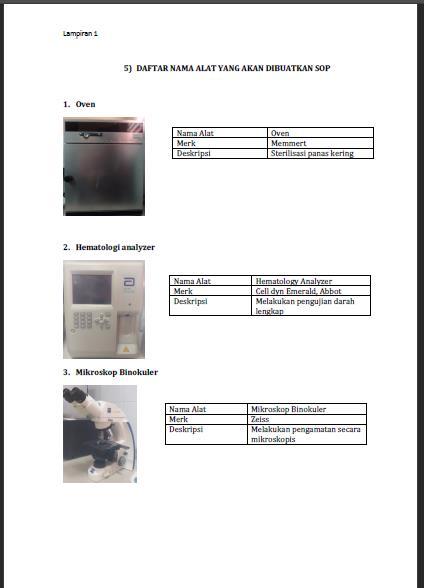 Lampiran 1

5) DAFTAR NAMA ALAT YANG AKAN DIBUATKAN SOP

1. Oven

| Nama Alat | Oven |
|---|---|
| Merk | Memmert |
| Deskripsi | Sterilisasi panas kering |

2. Hematologi analyzer

| Nama Alat | Hematology Analyzer |
|---|---|
| Merk | Cell dyn Emerald, Abbot |
| Deskripsi | Melakukan pengujian darah lengkap |

3. Mikroskop Binokuler

| Nama Alat | Mikroskop Binokuler |
|---|---|
| Merk | Zeiss |
| Deskripsi | Melakukan pengamatan secara mikroskopis |