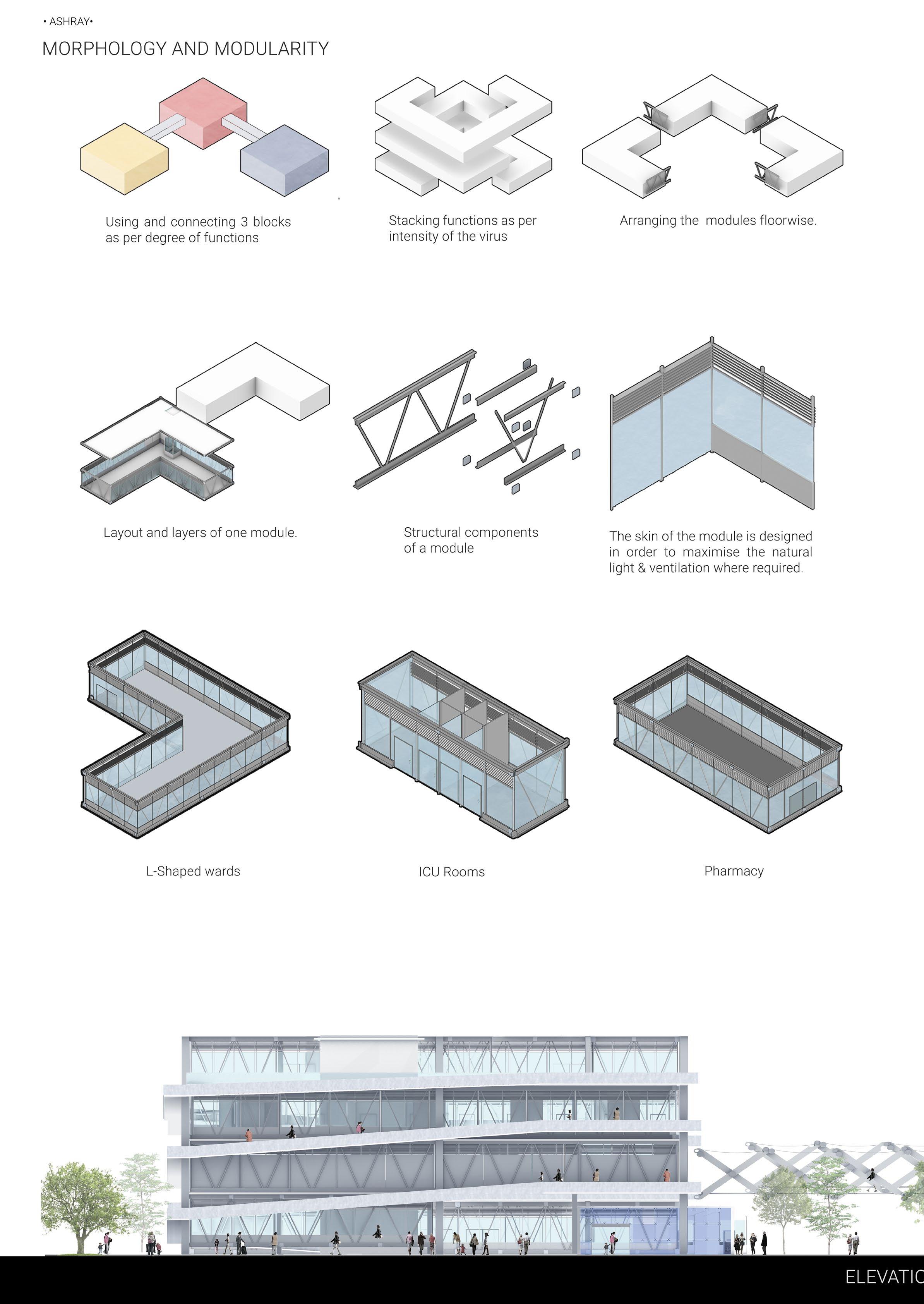 • ASHRAY•

MORPHOLOGY AND MODULARITY

Using and connecting 3 blocks as per degree of functions

Stacking functions as per intensity of the virus

Arranging the modules floorwise.

Layout and layers of one module.

Structural components of a module

The skin of the module is designed in order to maximise the natural light & ventilation where required.

L-Shaped wards

ICU Rooms

Pharmacy

ELEVATIO