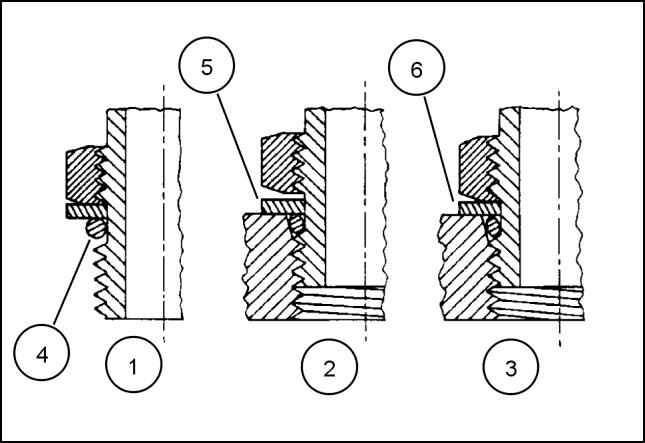 5
6
4
1
2
3