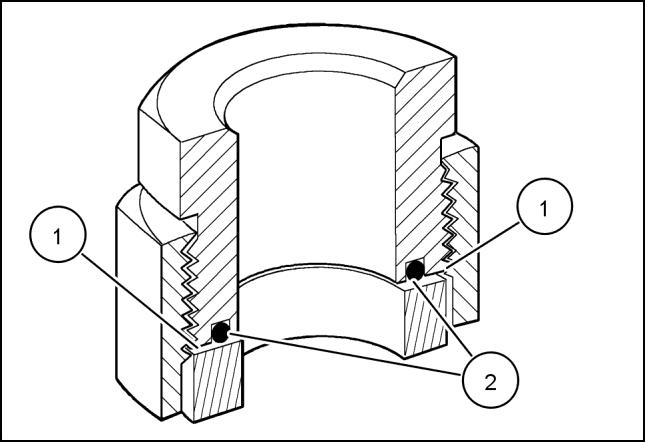 1
1
2