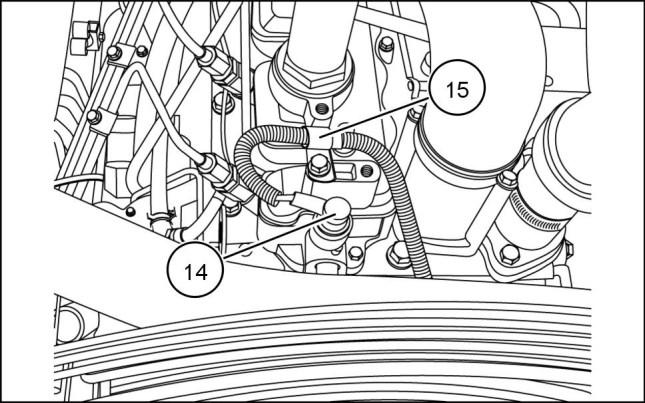 15

14