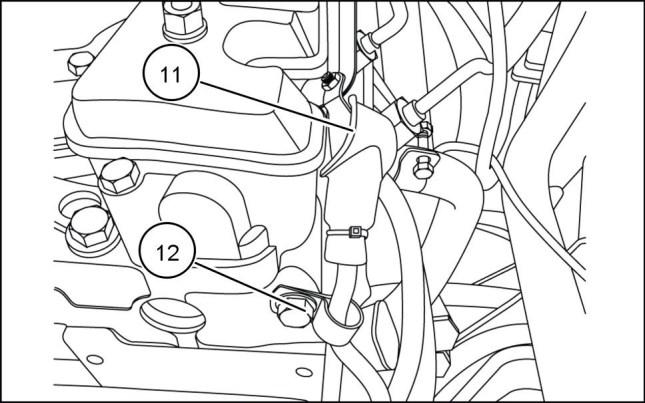 11

12