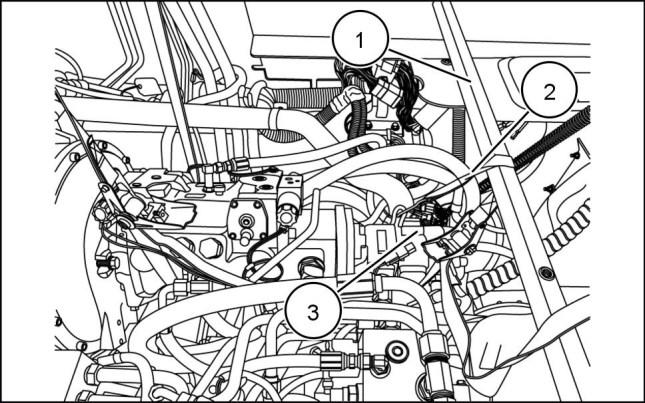 1
2
3