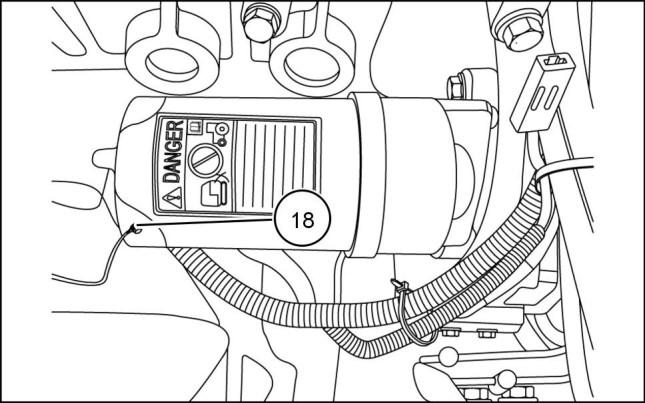 DANGER

18