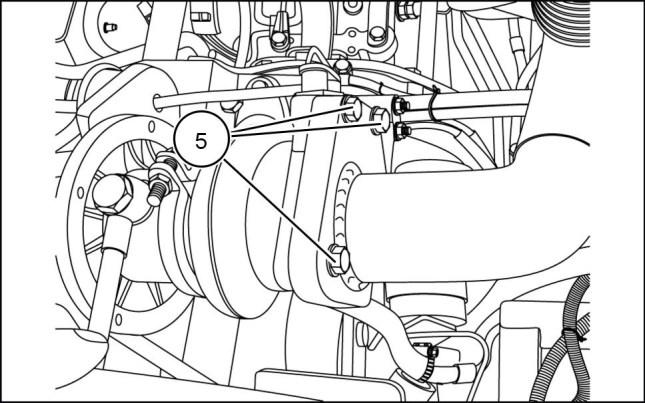 5