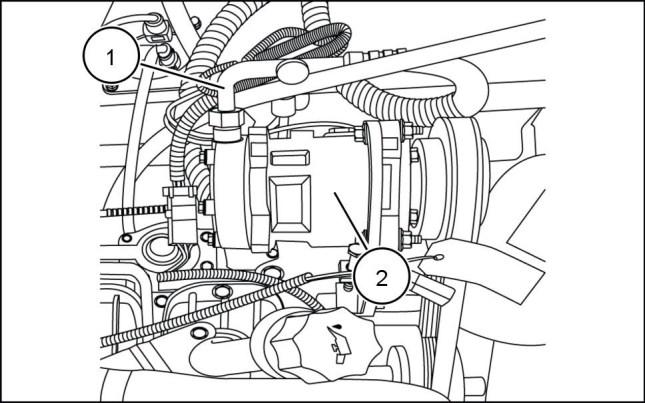 1

2