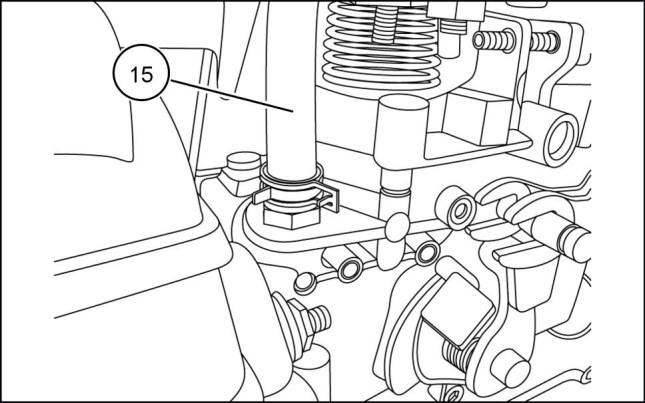 15