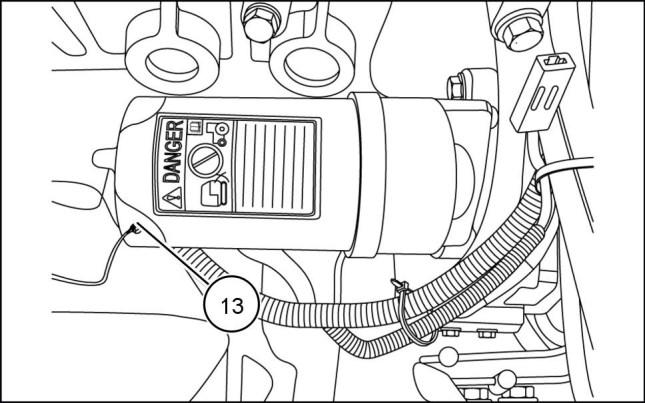 DANGER

13