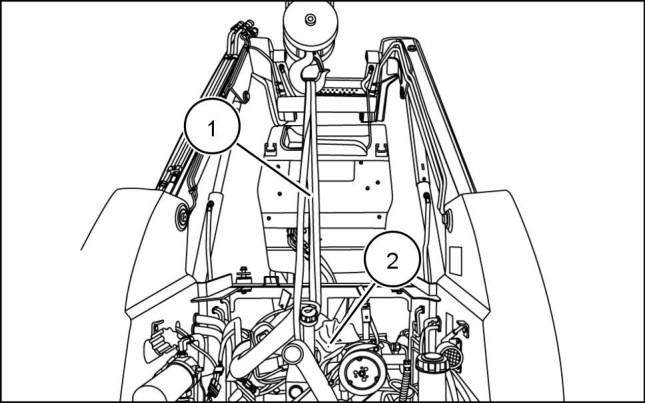 1
2