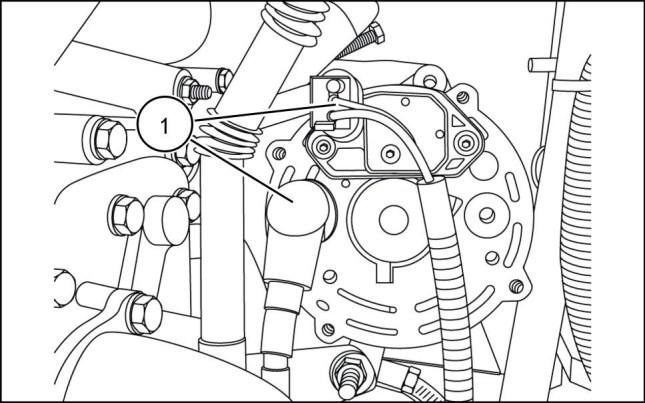 1