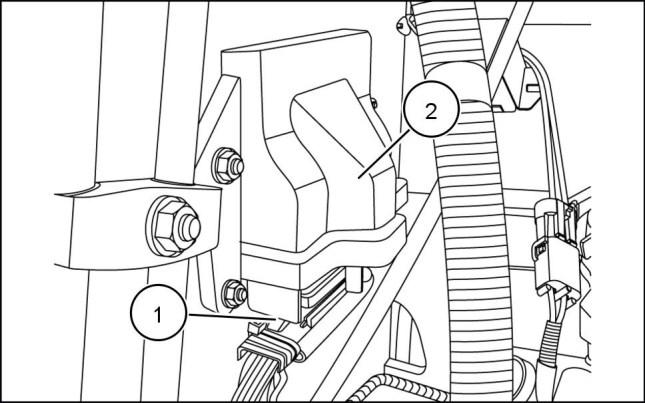 2

1