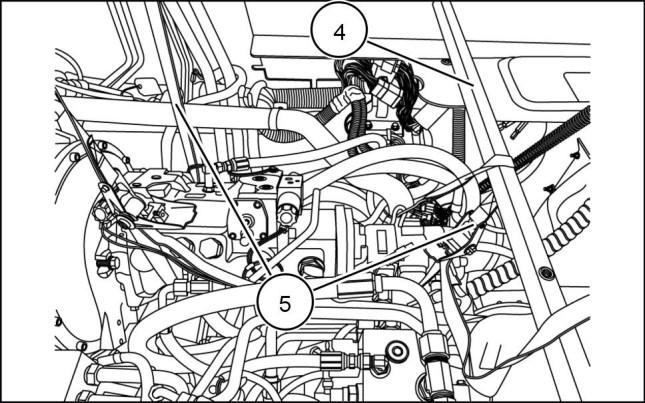 4

5