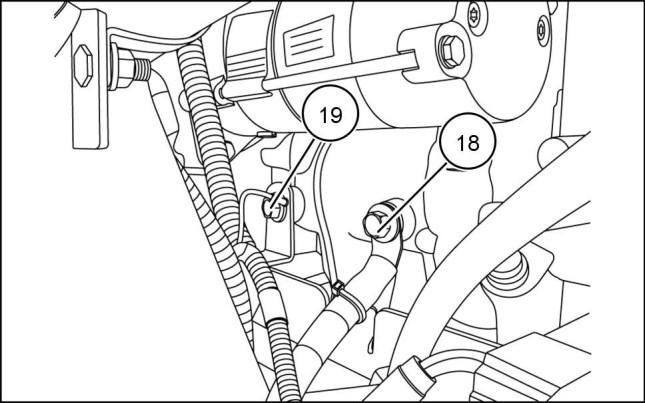 19
18