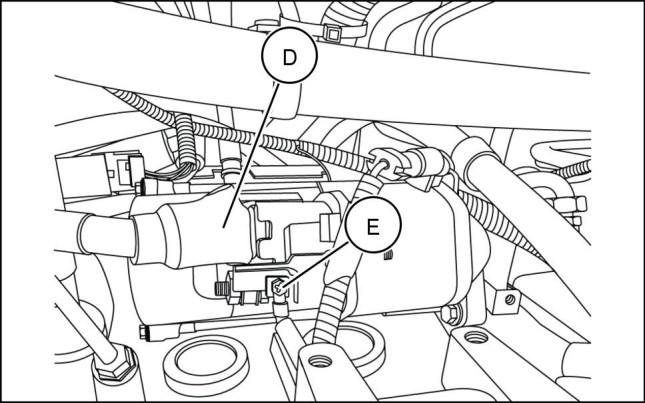 D

E